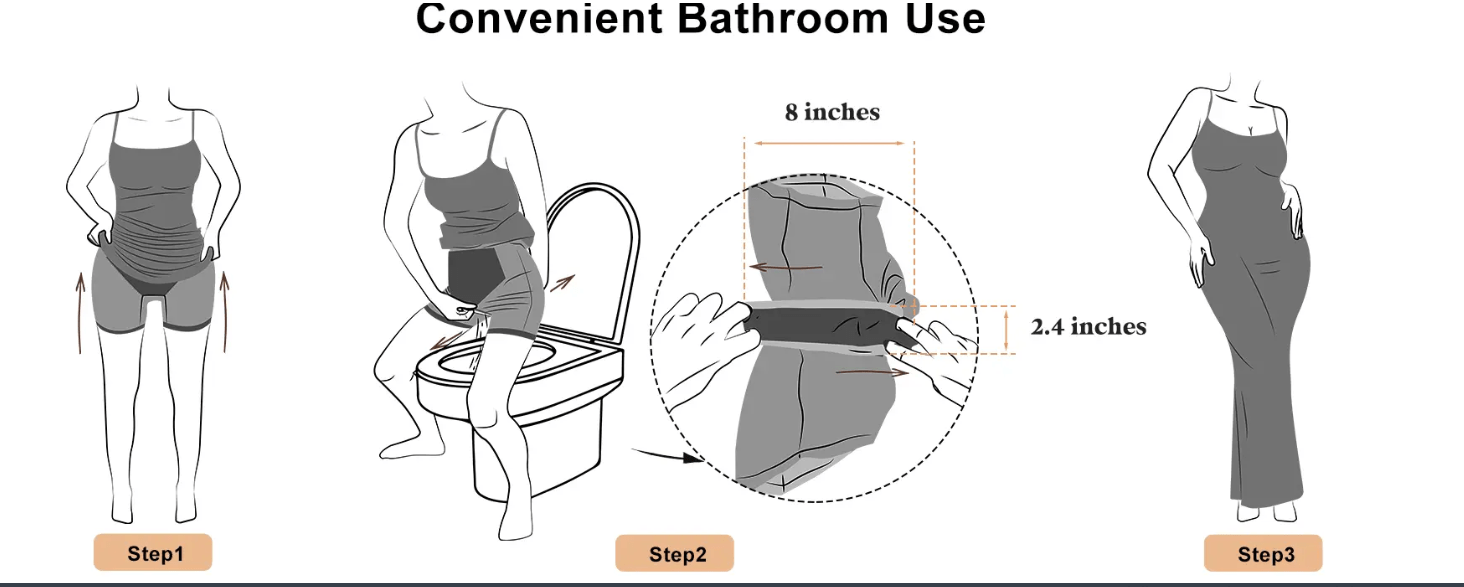 Convenient Bathroom Use

8 inches

2.4 inches

Step1

Step2

Step3