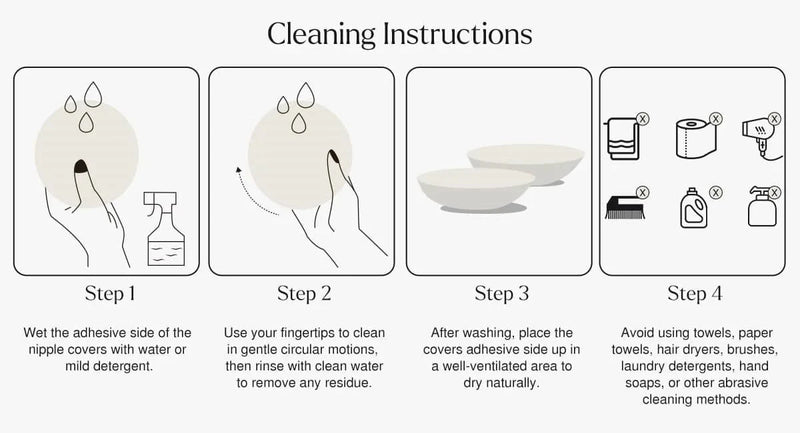 Cleaning Instructions

Step 1

Wet the adhesive side of the nipple covers with water or mild detergent.

Step 2

Use your fingertips to clean in gentle circular motions, then rinse with clean water to remove any residue.

Step 3

After washing, place the covers adhesive side up in a well-ventilated area to dry naturally.

Step 4

Avoid using towels, paper towels, hair dryers, brushes, laundry detergents, hand soaps, or other abrasive cleaning methods.